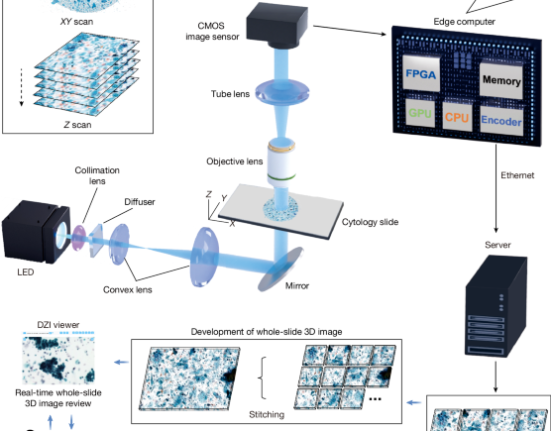 XY scan

Z scan

CMOS image sensor

Tube lens

Objective lens

Collimation lens

Diffuser

Z
Y
X

Cytology slide

LED

Convex lens

Mirror

Edge computer

FPGA

Memory

GPU

CPU

Encoder

Ethernet

Server

DZI viewer

Real-time whole-slide 3D image review

Development of whole-slide 3D image

Stitching

...